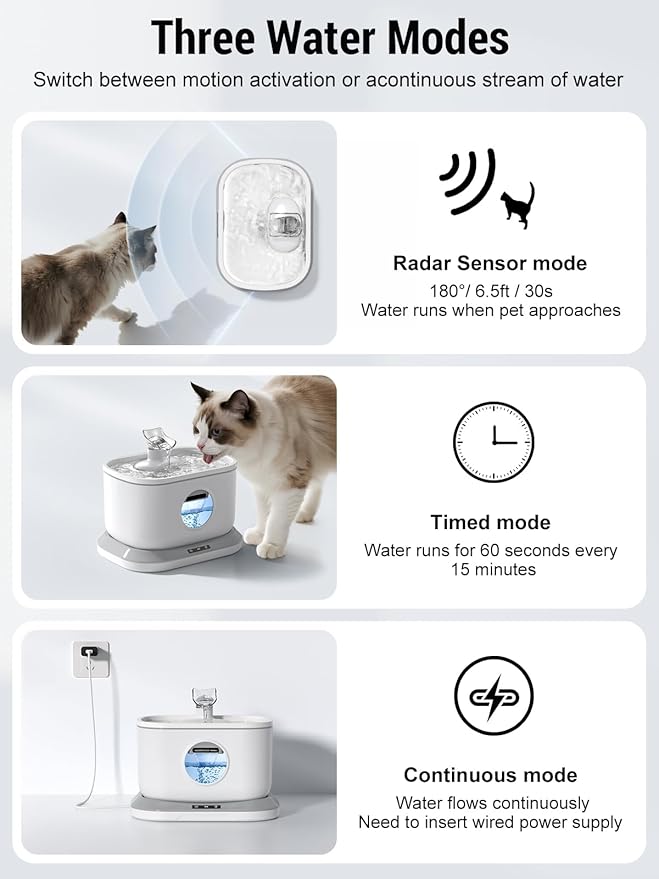 Three Water Modes

Switch between motion activation or acontinuous stream of water

Radar Sensor mode
180°/ 6.5ft / 30s
Water runs when pet approaches

Timed mode
Water runs for 60 seconds every 15 minutes

Continuous mode
Water flows continuously
Need to insert wired power supply