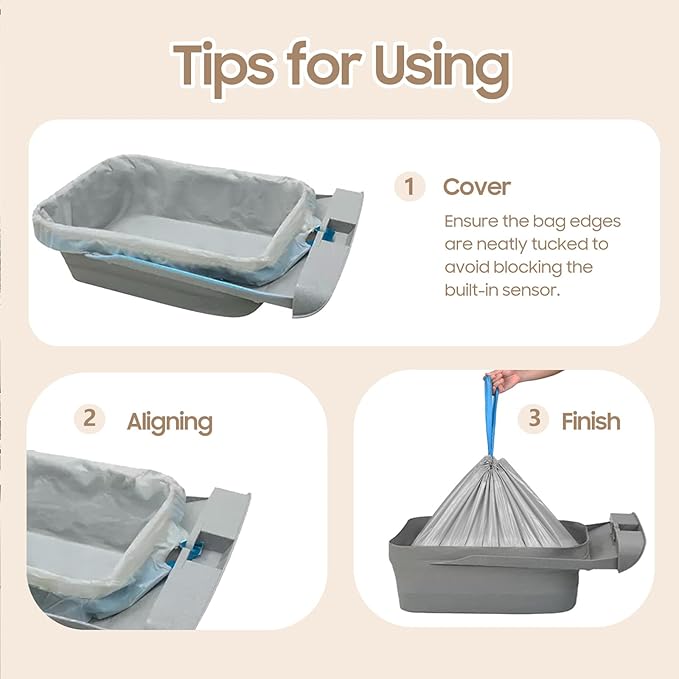 Tips for Using

1 Cover

Ensure the bag edges are neatly tucked to avoid blocking the built-in sensor.

2 Aligning

3 Finish