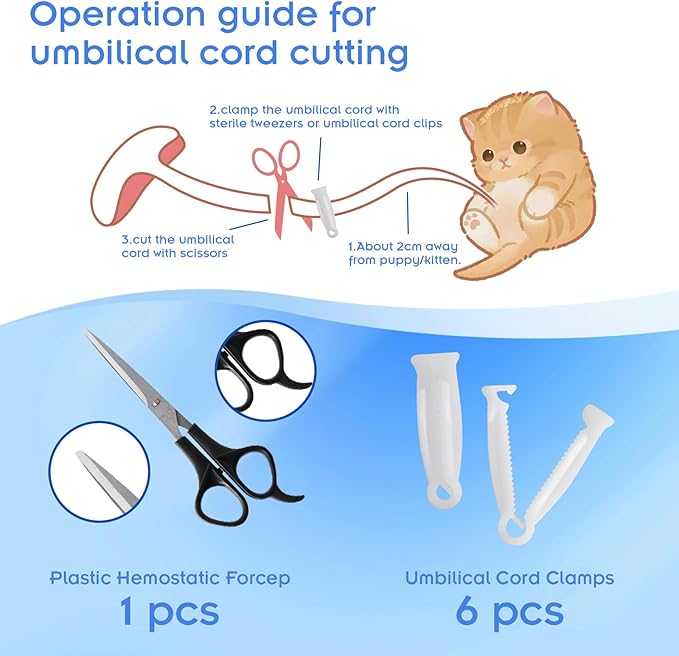 Operation guide for umbilical cord cutting

2.clamp the umbilical cord with sterile tweezers or umbilical cord clips

3.cut the umbilical cord with scissors

1.About 2cm away from puppy/kitten.

Plastic Hemostatic Forcep
1 pcs

Umbilical Cord Clamps
6 pcs