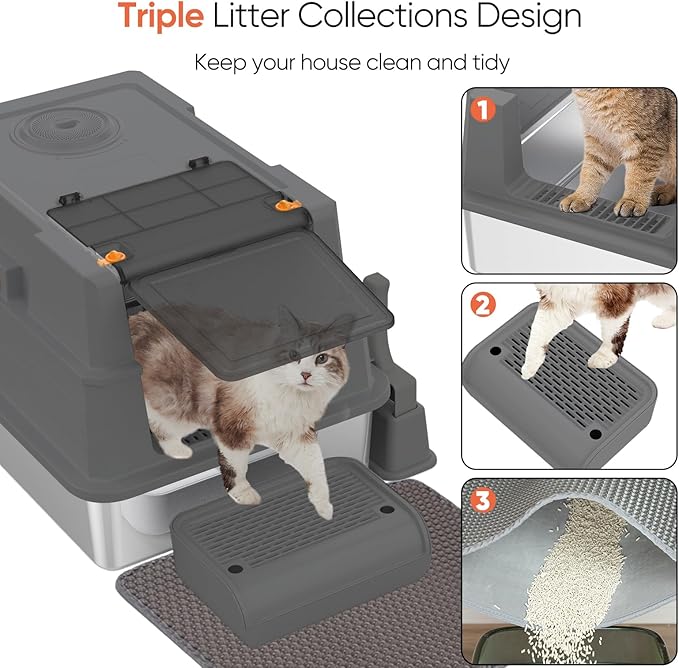 Triple Litter Collections Design

Keep your house clean and tidy

1

2

3