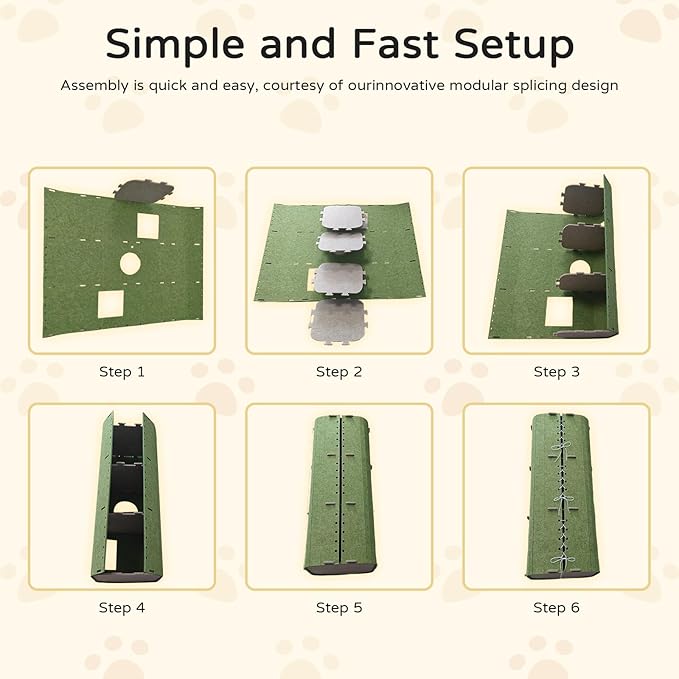 Simple and Fast Setup

Assembly is quick and easy, courtesy of ourinnovative modular splicing design

Step 1

Step 2

Step 3

Step 4

Step 5

Step 6