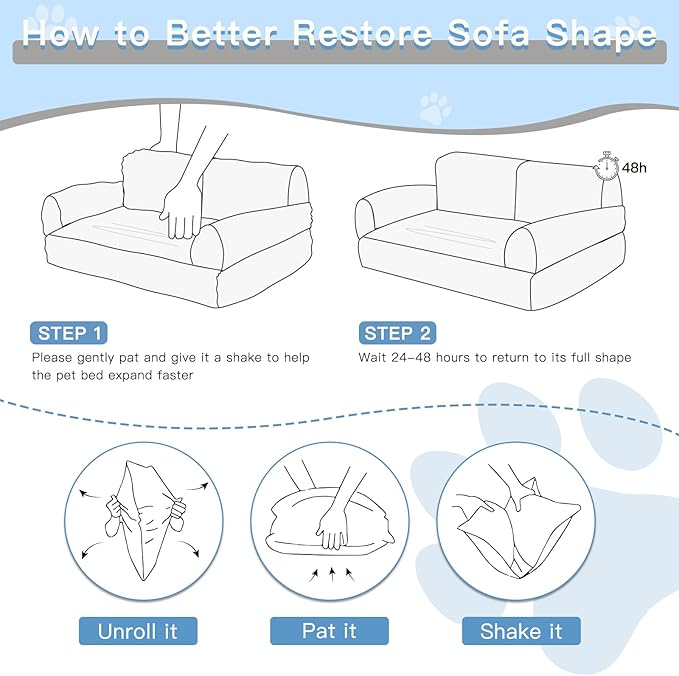 How to Better Restore Sofa Shape

48h

STEP 1

Please gently pat and give it a shake to help the pet bed expand faster

STEP 2

Wait 24-48 hours to return to its full shape

Unroll it

Pat it

Shake it