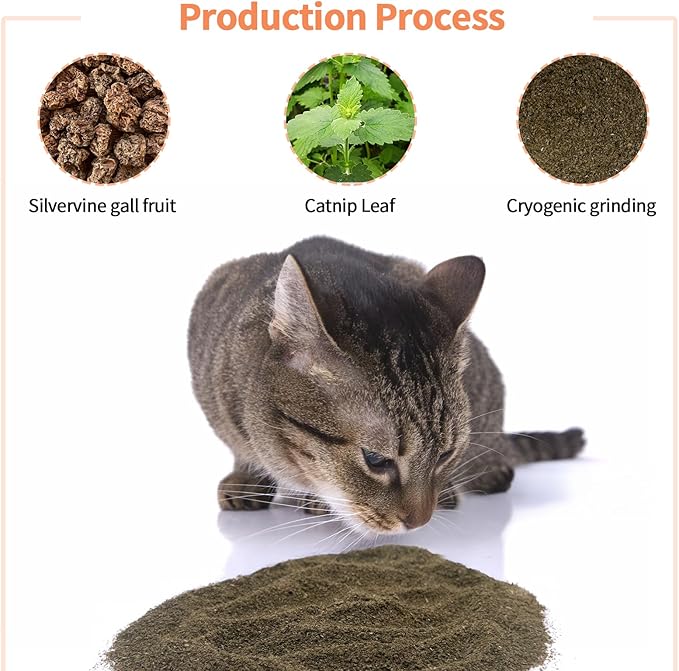 Production Process

Silvervine gall fruit

Catnip Leaf

Cryogenic grinding