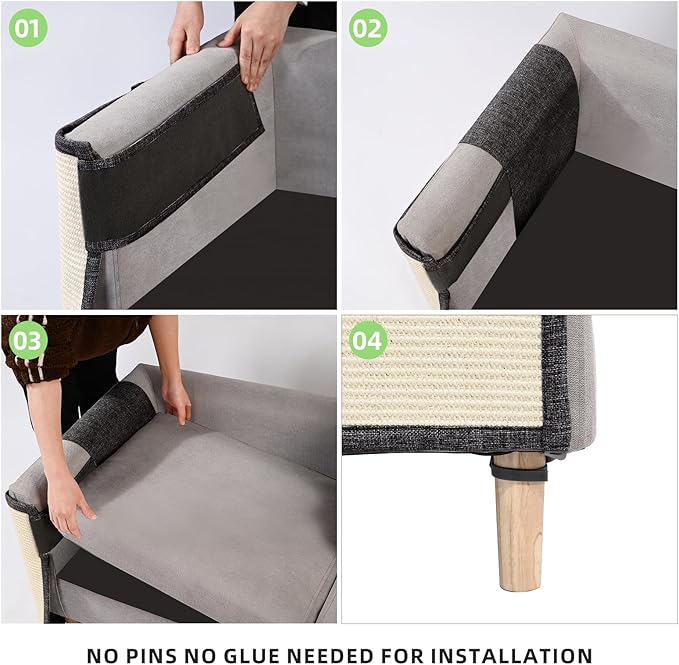 01

02

03

04

NO PINS NO GLUE NEEDED FOR INSTALLATION