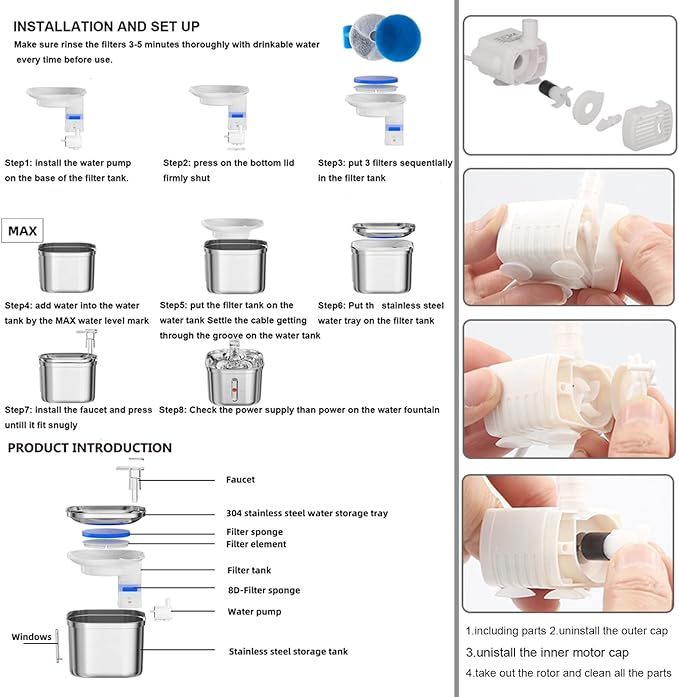 INSTALLATION AND SET UP

Make sure rinse the filters 3-5 minutes thoroughly with drinkable water every time before use.

Step1: install the water pump on the base of the filter tank.

Step2: press on the bottom lid firmly shut

Step3: put 3 filters sequentially in the filter tank

MAX

Step4: add water into the water tank by the MAX water level mark

Step5: put the filter tank on the water tank Settle the cable getting through the groove on the water tank

Step6: Put th stainless steel water tray on the filter tank

Step7: install the faucet and press untill it fit snugly

Step8: Check the power supply than power on the water fountain

PRODUCT INTRODUCTION

Faucet

304 stainless steel water storage tray

Filter sponge

Filter element

Filter tank

8D-Filter sponge

Water pump

Windows

Stainless steel storage tank

1.including parts 2.uninstall the outer cap

3.unistall the inner motor cap

4.take out the rotor and clean all the parts