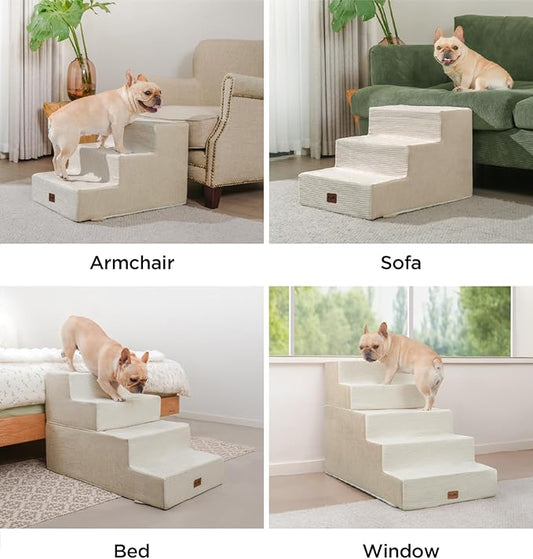 Armchair

Sofa

Bed

Window