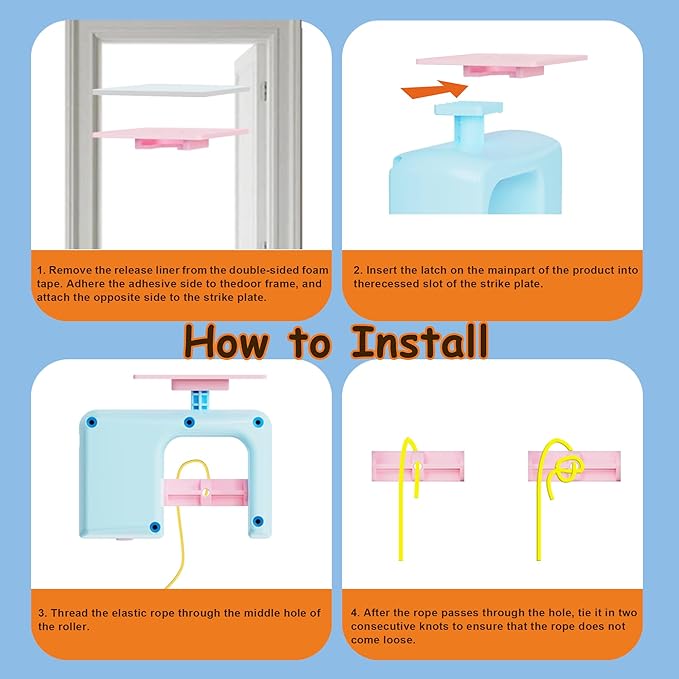 1. Remove the release liner from the double-sided foam tape. Adhere the adhesive side to thedoor frame, and attach the opposite side to the strike plate.

2. Insert the latch on the mainpart of the product into therecessed slot of the strike plate.

How to Install

3. Thread the elastic rope through the middle hole of the roller.

4. After the rope passes through the hole, tie it in two consecutive knots to ensure that the rope does not come loose.