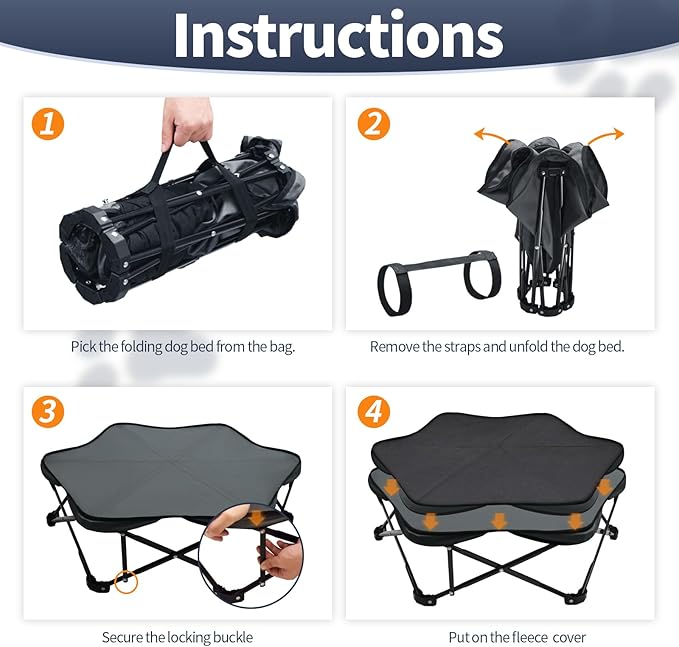 Instructions

1

Pick the folding dog bed from the bag.

2

Remove the straps and unfold the dog bed.

3

Secure the locking buckle

4

Put on the fleece cover