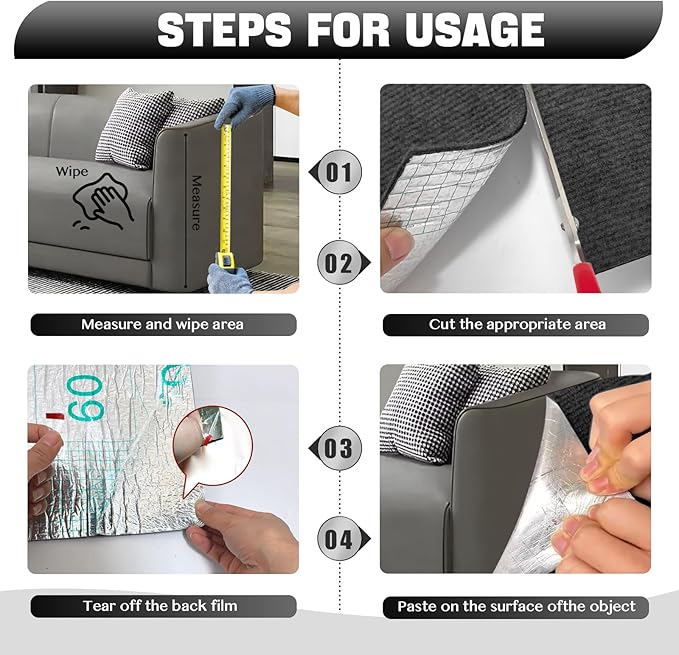 STEPS FOR USAGE

Wipe

Measure

01

02

Measure and wipe area

Cut the appropriate area

60

03

04

Tear off the back film

Paste on the surface ofthe object