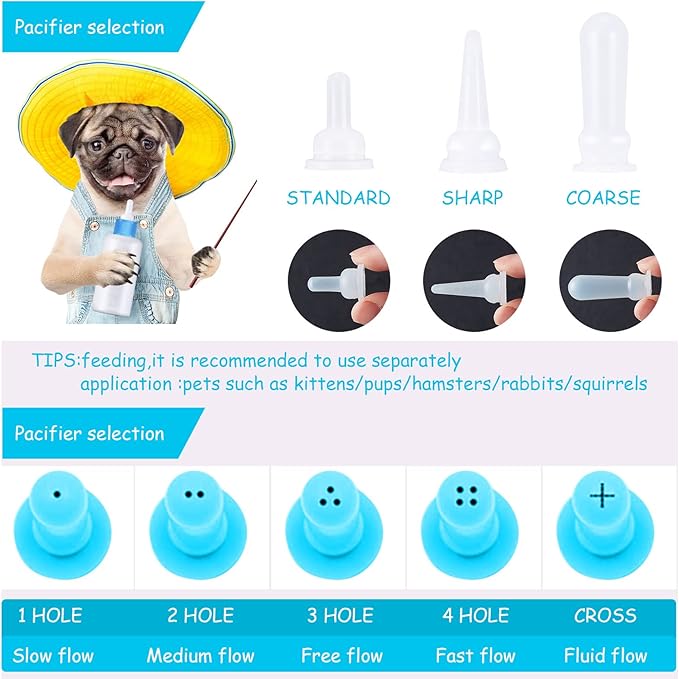 Pacifier selection

STANDARD SHARP COARSE

TIPS:feeding,it is recommended to use separately
application :pets such as kittens/pups/hamsters/rabbits/squirrels

Pacifier selection

| 1 HOLE | 2 HOLE | 3 HOLE | 4 HOLE | CROSS |
|---|---|---|---|---|
| Slow flow | Medium flow | Free flow | Fast flow | Fluid flow |