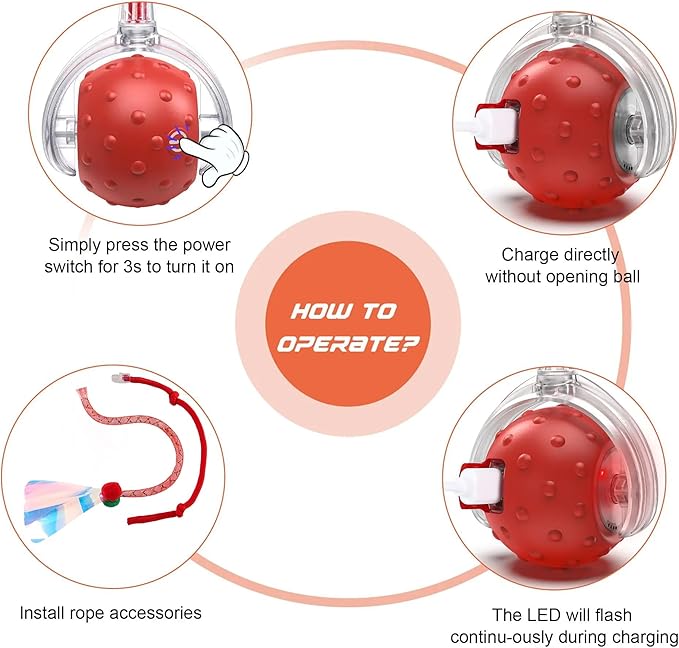 Simply press the power switch for 3s to turn it on

Charge directly without opening ball

HOW TO OPERATE?

Install rope accessories

The LED will flash continu-ously during charging