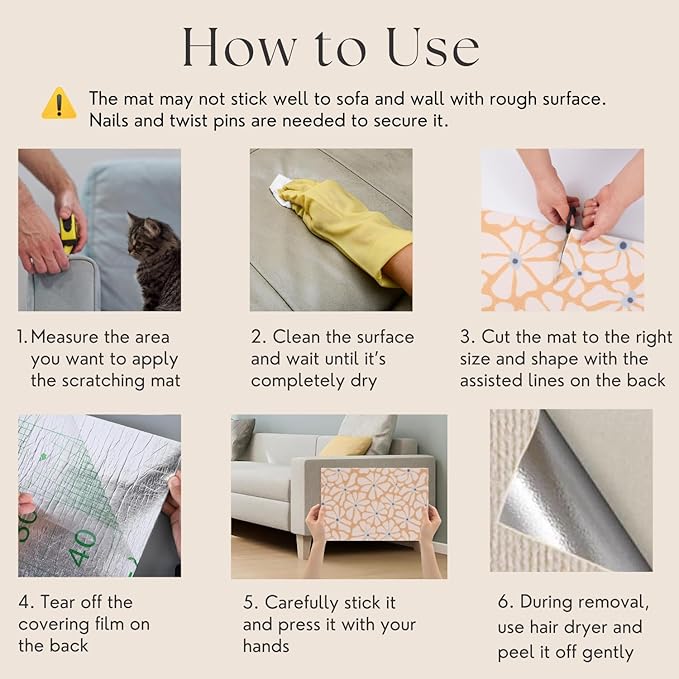 How to Use

The mat may not stick well to sofa and wall with rough surface. Nails and twist pins are needed to secure it.

1. Measure the area you want to apply the scratching mat

2. Clean the surface and wait until it's completely dry

3. Cut the mat to the right size and shape with the assisted lines on the back

40

4. Tear off the covering film on the back

5. Carefully stick it and press it with your hands

6. During removal, use hair dryer and peel it off gently