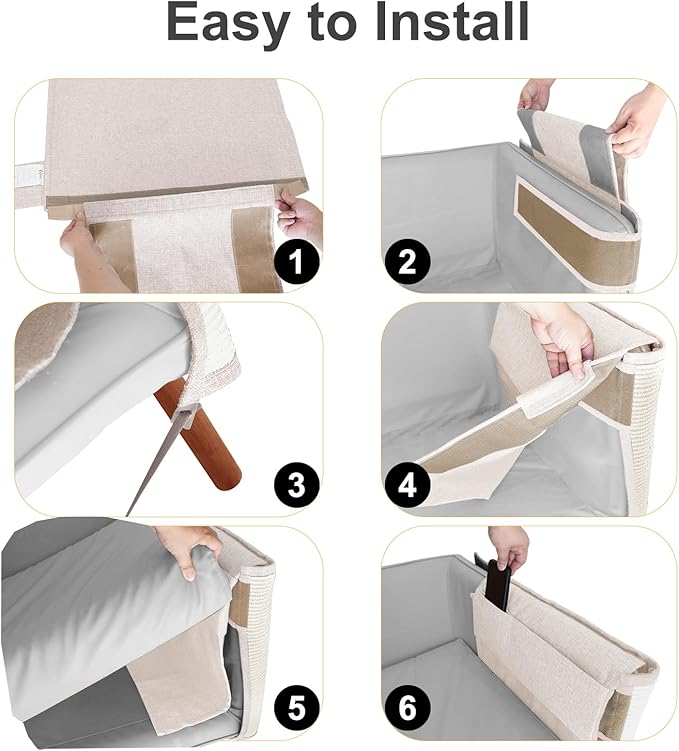 Easy to Install

1

2

3

4

5

6