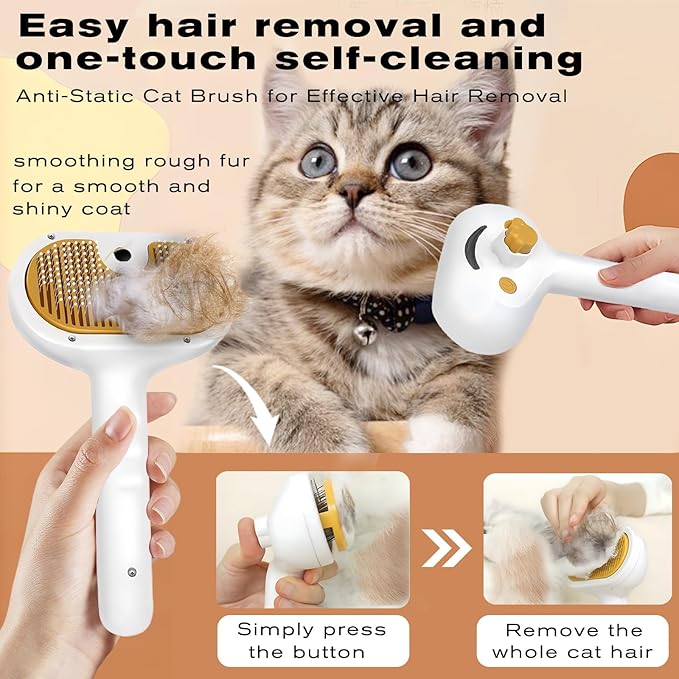 Easy hair removal and one-touch self-cleaning

Anti-Static Cat Brush for Effective Hair Removal

smoothing rough fur for a smooth and shiny coat

Simply press the button

Remove the whole cat hair