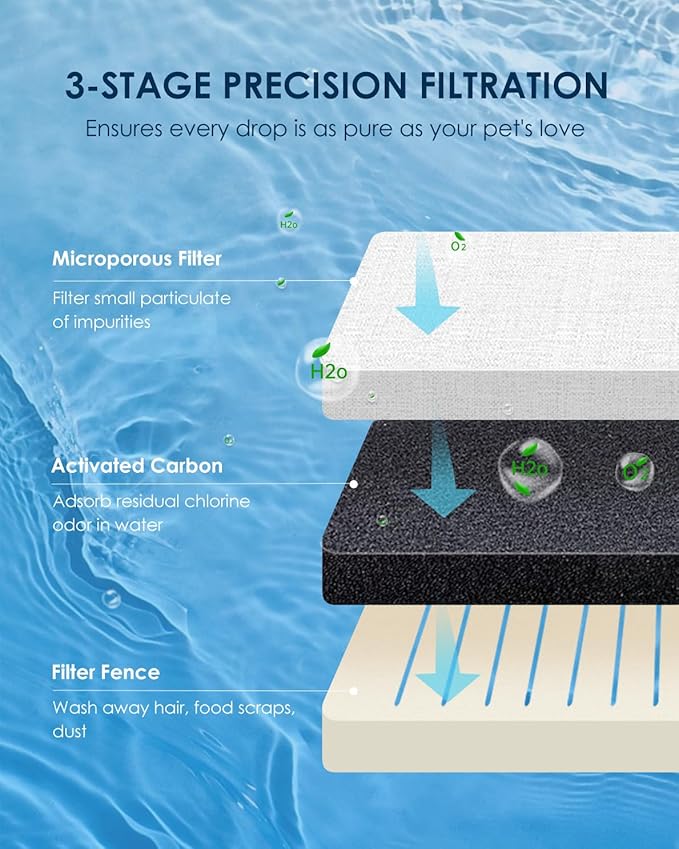 3-STAGE PRECISION FILTRATION

Ensures every drop is as pure as your pet's love

H2o

O2

Microporous Filter

Filter small particulate of impurities

H2o

Activated Carbon

Adsorb residual chlorine odor in water

H2o

O2

Filter Fence

Wash away hair, food scraps, dust