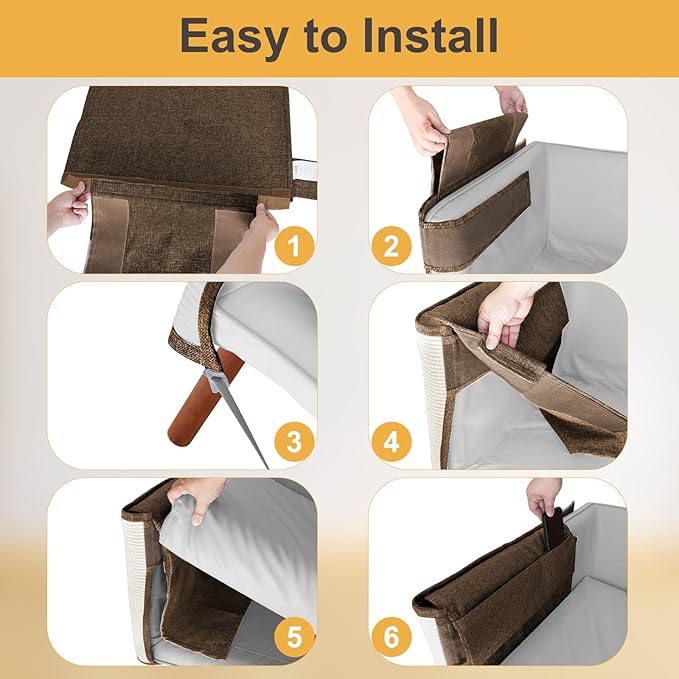 Easy to Install

1

2

3

4

5

6