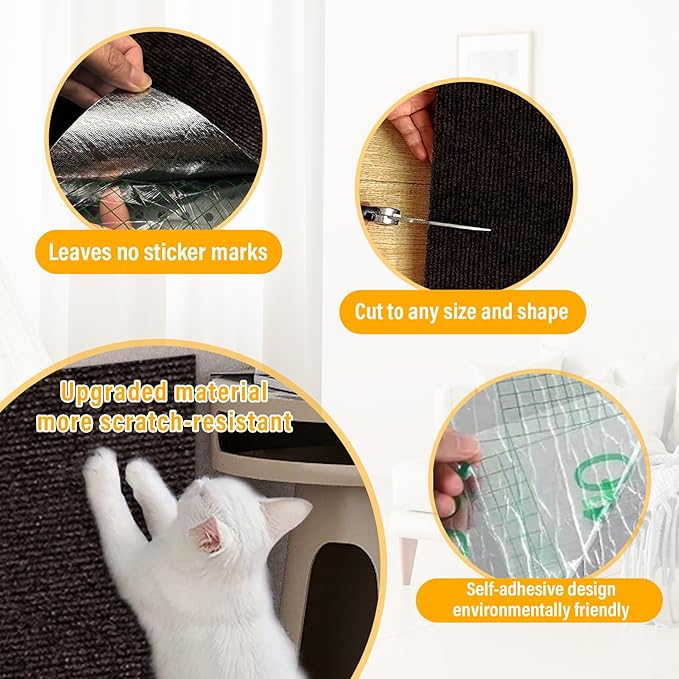 Leaves no sticker marks

Cut to any size and shape

Upgraded material
more scratch-resistant

Self-adhesive design
environmentally friendly