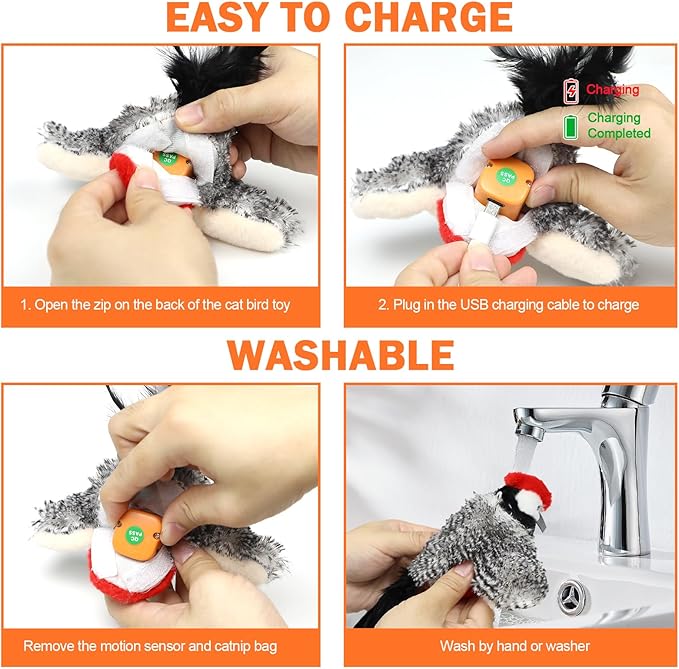 EASY TO CHARGE

QC PASS

1. Open the zip on the back of the cat bird toy

Charging

Charging Completed

QC PASS

2. Plug in the USB charging cable to charge

WASHABLE

QC PASS

Remove the motion sensor and catnip bag

Wash by hand or washer