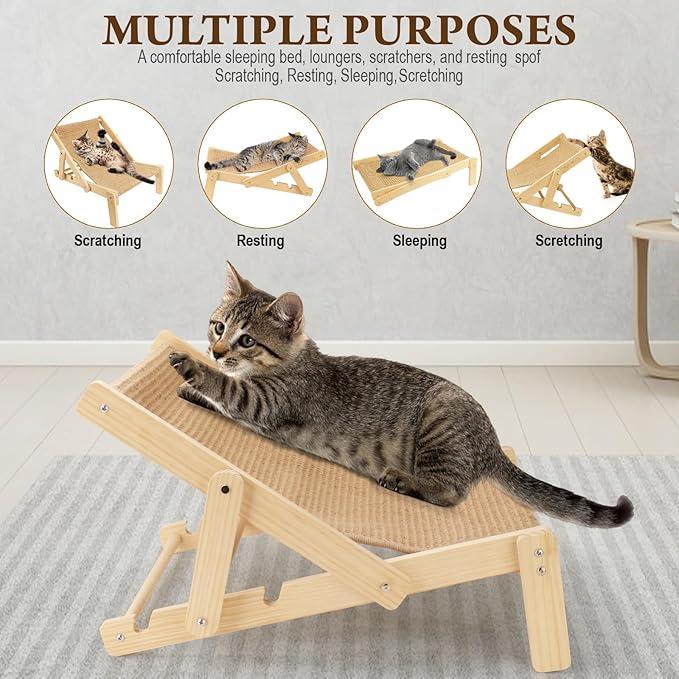 MULTIPLE PURPOSES

A comfortable sleeping bed, loungers, scratchers, and resting spof
Scratching, Resting, Sleeping, Scretching

Scratching

Resting

Sleeping

Scretching