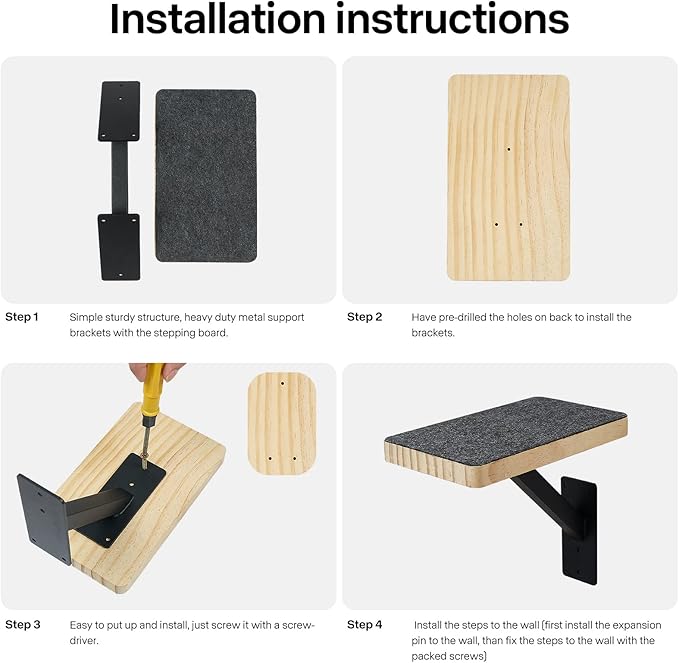 Installation instructions

Step 1
Simple sturdy structure, heavy duty metal support brackets with the stepping board.

Step 2
Have pre-drilled the holes on back to install the brackets.

Step 3
Easy to put up and install, just screw it with a screwdriver.

Step 4
Install the steps to the wall (first install the expansion pin to the wall, than fix the steps to the wall with the packed screws)