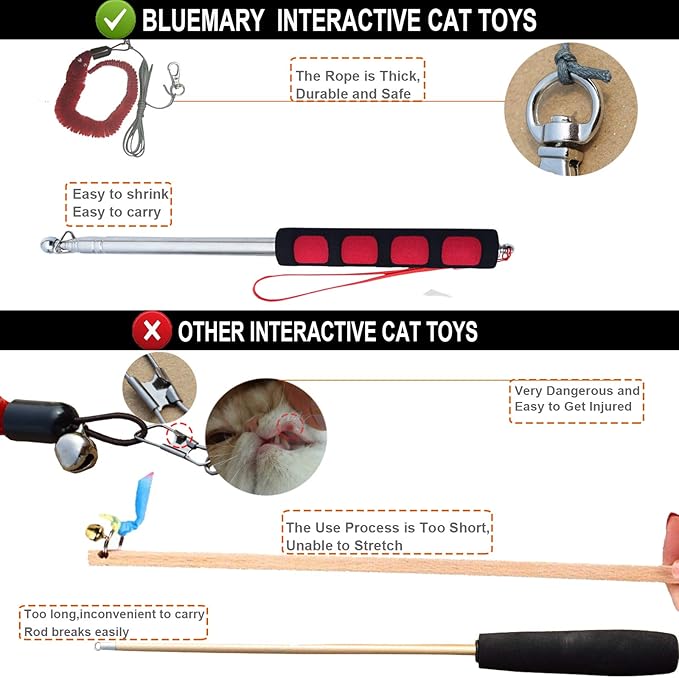 BLUEMARY INTERACTIVE CAT TOYS

The Rope is Thick, Durable and Safe

Easy to shrink
Easy to carry

OTHER INTERACTIVE CAT TOYS

Very Dangerous and Easy to Get Injured

The Use Process is Too Short, Unable to Stretch

Too long,inconvenient to carry
Rod breaks easily