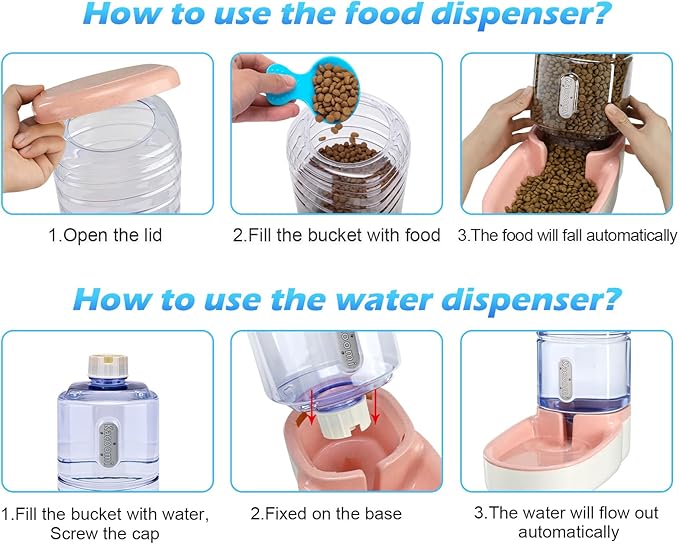 How to use the food dispenser?

1.Open the lid

2.Fill the bucket with food

3.The food will fall automatically

How to use the water dispenser?

1.Fill the bucket with water, Screw the cap

2.Fixed on the base

3.The water will flow out automatically