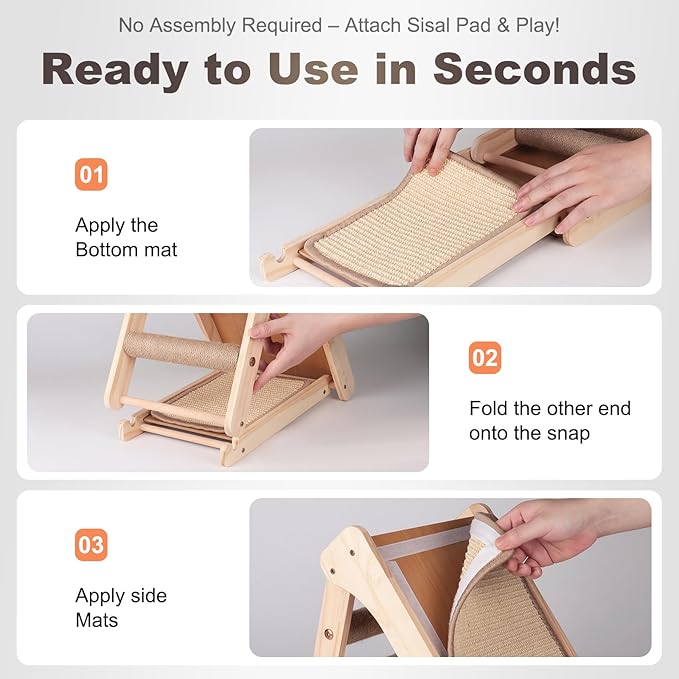 No Assembly Required – Attach Sisal Pad & Play!

Ready to Use in Seconds

01

Apply the Bottom mat

02

Fold the other end onto the snap

03

Apply side Mats