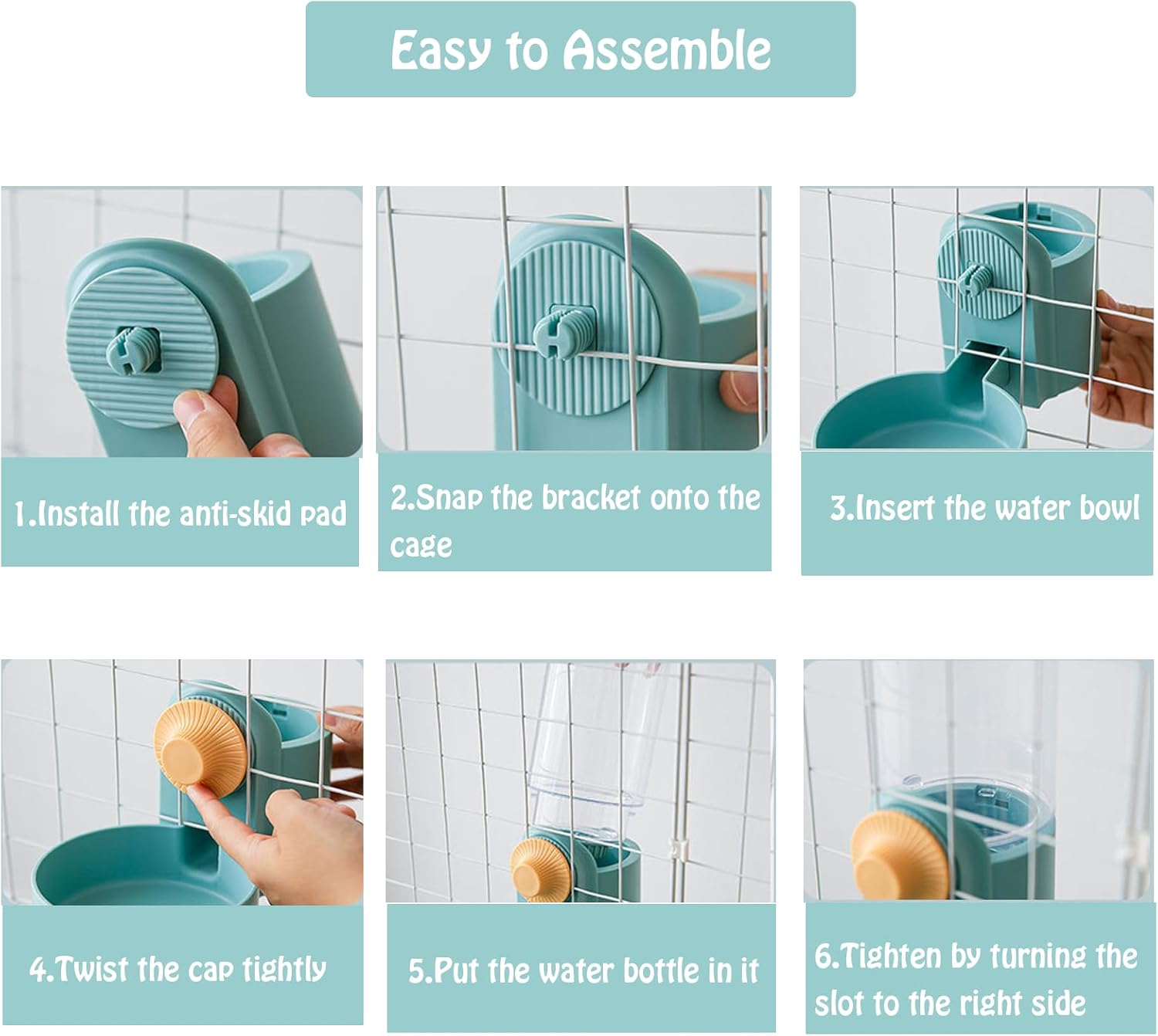 Easy to Assemble

1.Install the anti-skid pad

2.Snap the bracket onto the cage

3.Insert the water bowl

4.Twist the cap tightly

5.Put the water bottle in it

6.Tighten by turning the slot to the right side