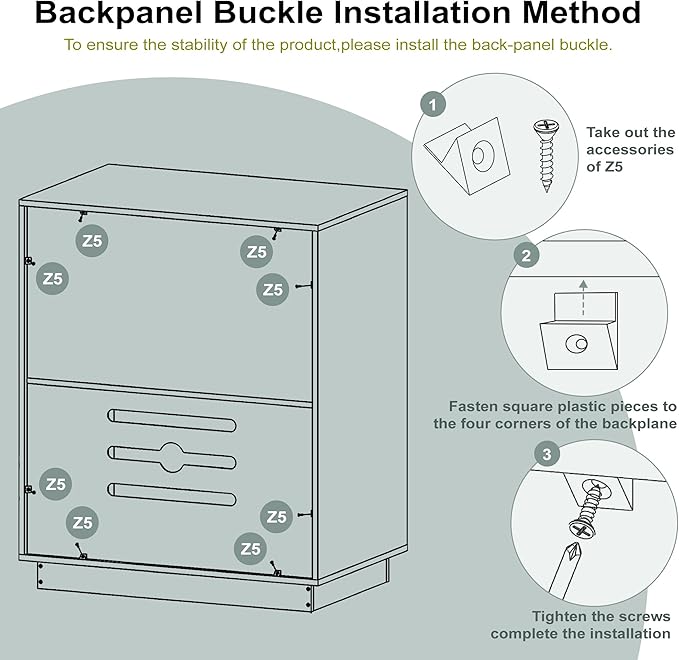 Backpanel Buckle Installation Method

To ensure the stability of the product,please install the back-panel buckle.

Z5
Z5
Z5
Z5
Z5
Z5
Z5
Z5

1
Take out the accessories of Z5

2
Fasten square plastic pieces to the four corners of the backplane

3
Tighten the screws complete the installation