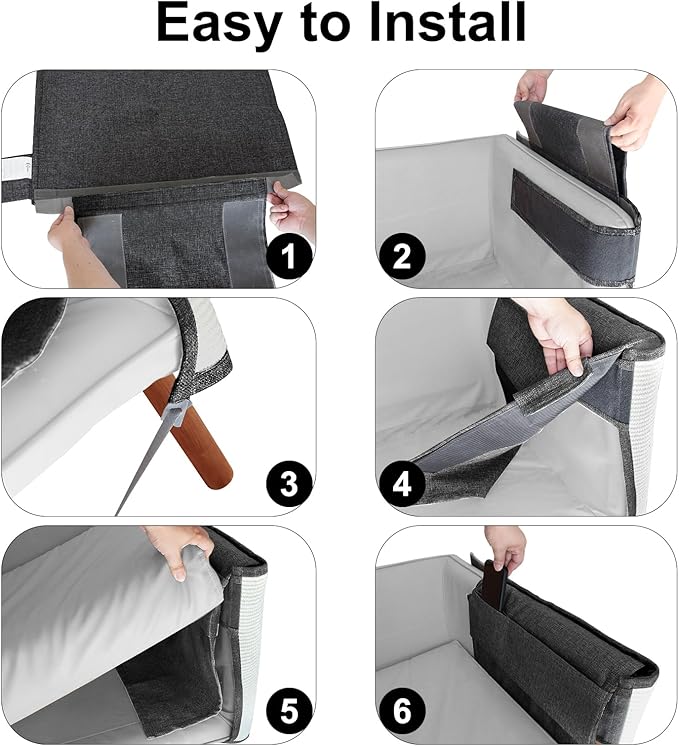 Easy to Install

1

2

3

4

5

6