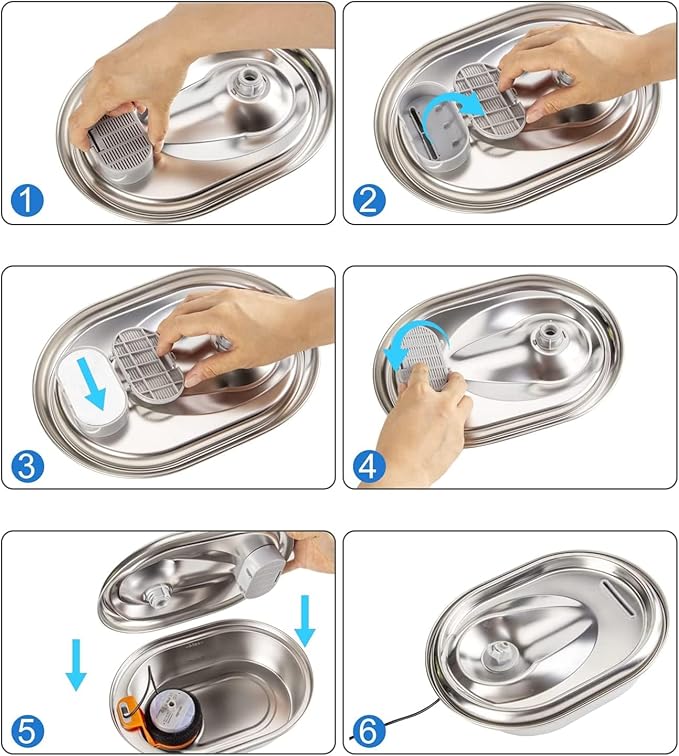 1

2

3

4

5

6