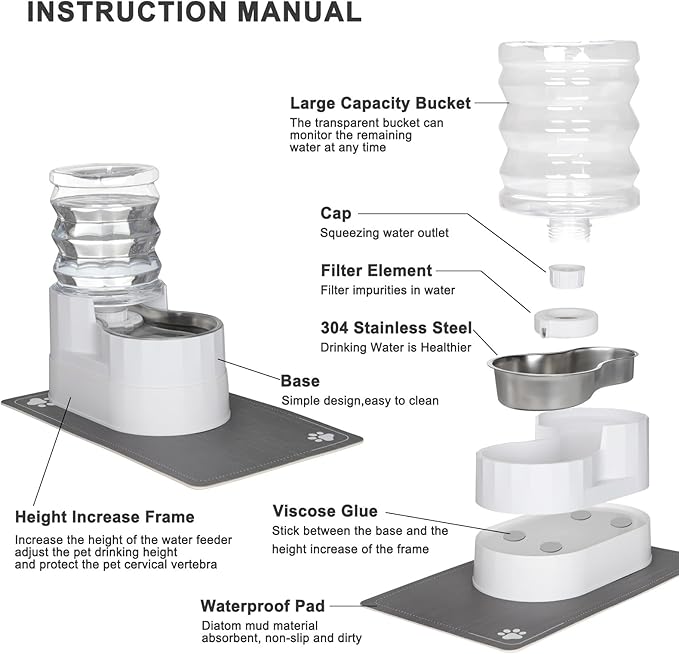 INSTRUCTION MANUAL

Large Capacity Bucket
The transparent bucket can monitor the remaining water at any time

Cap
Squeezing water outlet

Filter Element
Filter impurities in water

304 Stainless Steel
Drinking Water is Healthier

Base
Simple design,easy to clean

Height Increase Frame
Increase the height of the water feeder adjust the pet drinking height and protect the pet cervical vertebra

Viscose Glue
Stick between the base and the height increase of the frame

Waterproof Pad
Diatom mud material absorbent, non-slip and dirty