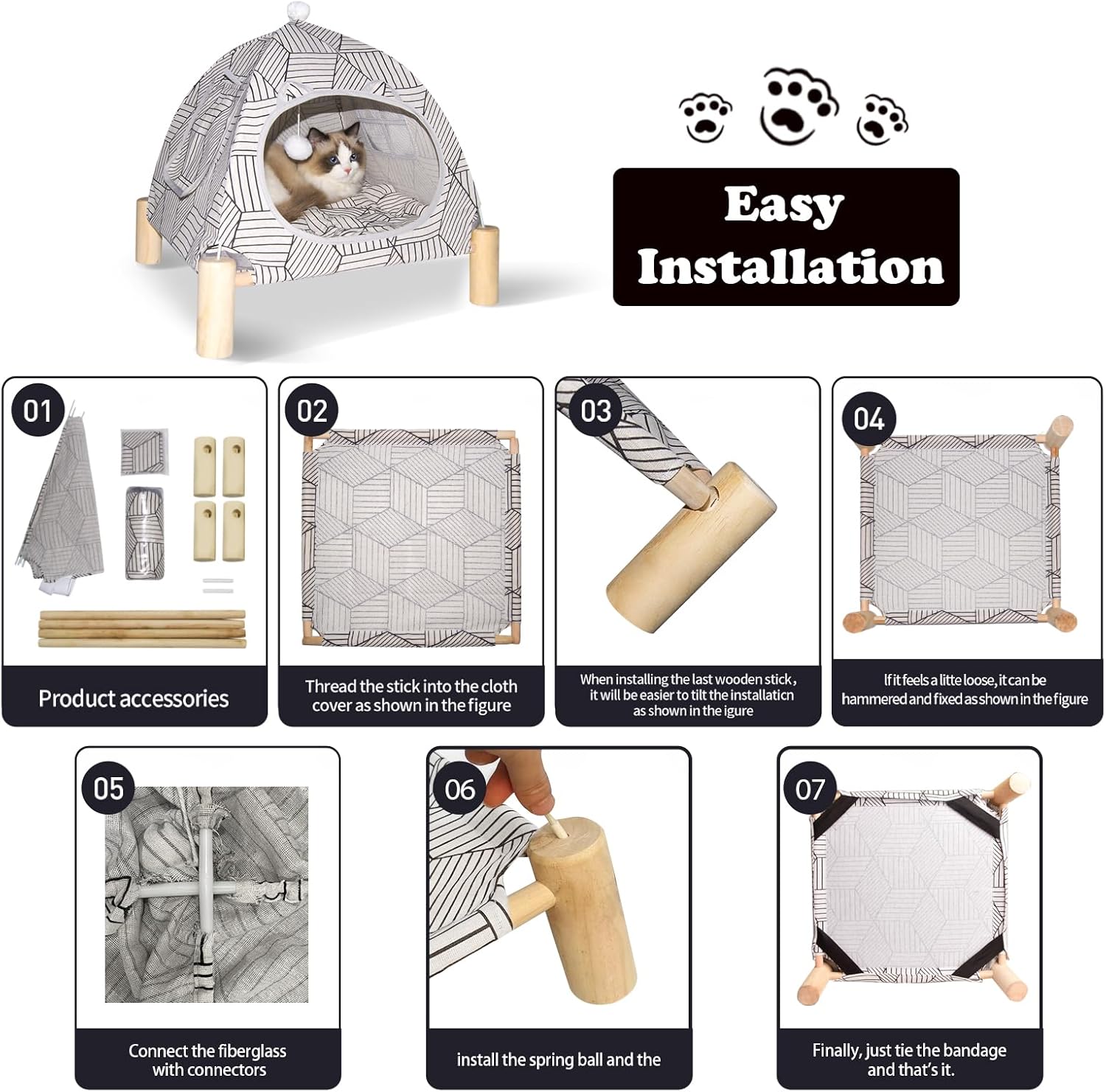 Easy Installation

01
Product accessories

02
Thread the stick into the cloth cover as shown in the figure

03
When installing the last wooden stick, it will be easier to tilt the installaticn as shown in the igure

04
If it feels a litte loose, it can be hammered and fixed as shown in the figure

05
Connect the fiberglass with connectors

06
install the spring ball and the

07
Finally, just tie the bandage and that's it.