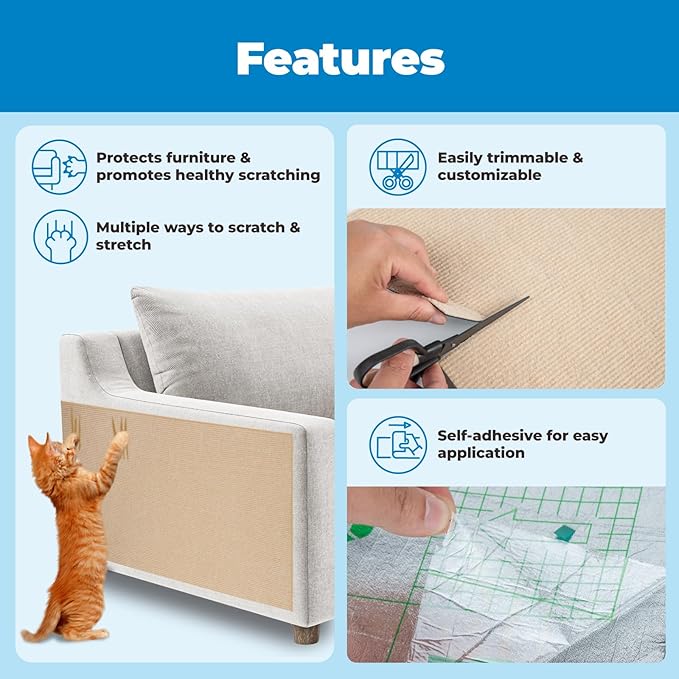 Features

Protects furniture & promotes healthy scratching

Multiple ways to scratch & stretch

Easily trimmable & customizable

Self-adhesive for easy application