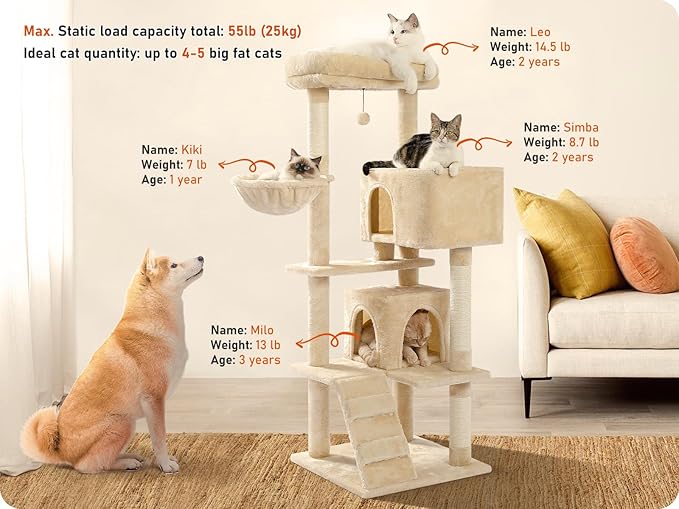 Max. Static load capacity total: 55lb (25kg)
Ideal cat quantity: up to 4-5 big fat cats

Name: Leo
Weight: 14.5 lb
Age: 2 years

Name: Simba
Weight: 8.7 lb
Age: 2 years

Name: Kiki
Weight: 7 lb
Age: 1 year

Name: Milo
Weight: 13 lb
Age: 3 years