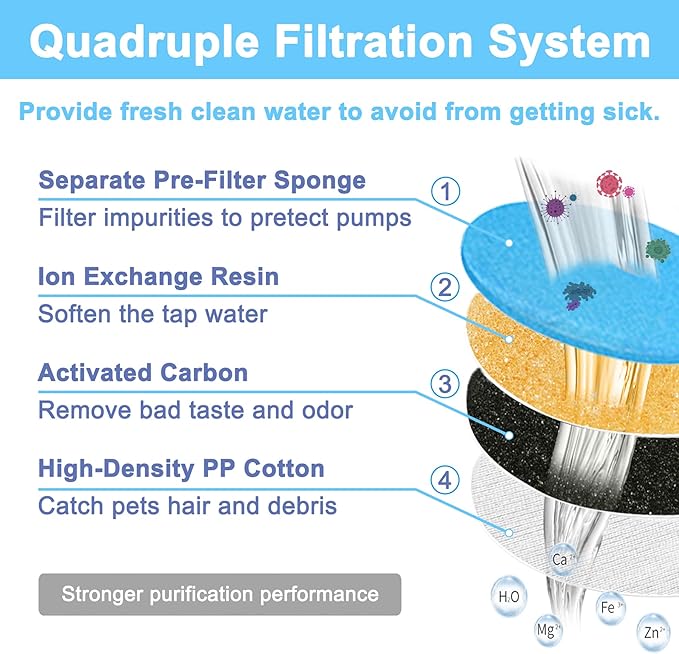 Quadruple Filtration System

Provide fresh clean water to avoid from getting sick.

Separate Pre-Filter Sponge
Filter impurities to pretect pumps

①

Ion Exchange Resin
Soften the tap water

②

Activated Carbon
Remove bad taste and odor

③

High-Density PP Cotton
Catch pets hair and debris

④

Stronger purification performance

$Ca^{2+}$

$H_2O$

$Fe^{3+}$

$Mg^{2+}$

$Zn^{2+}$