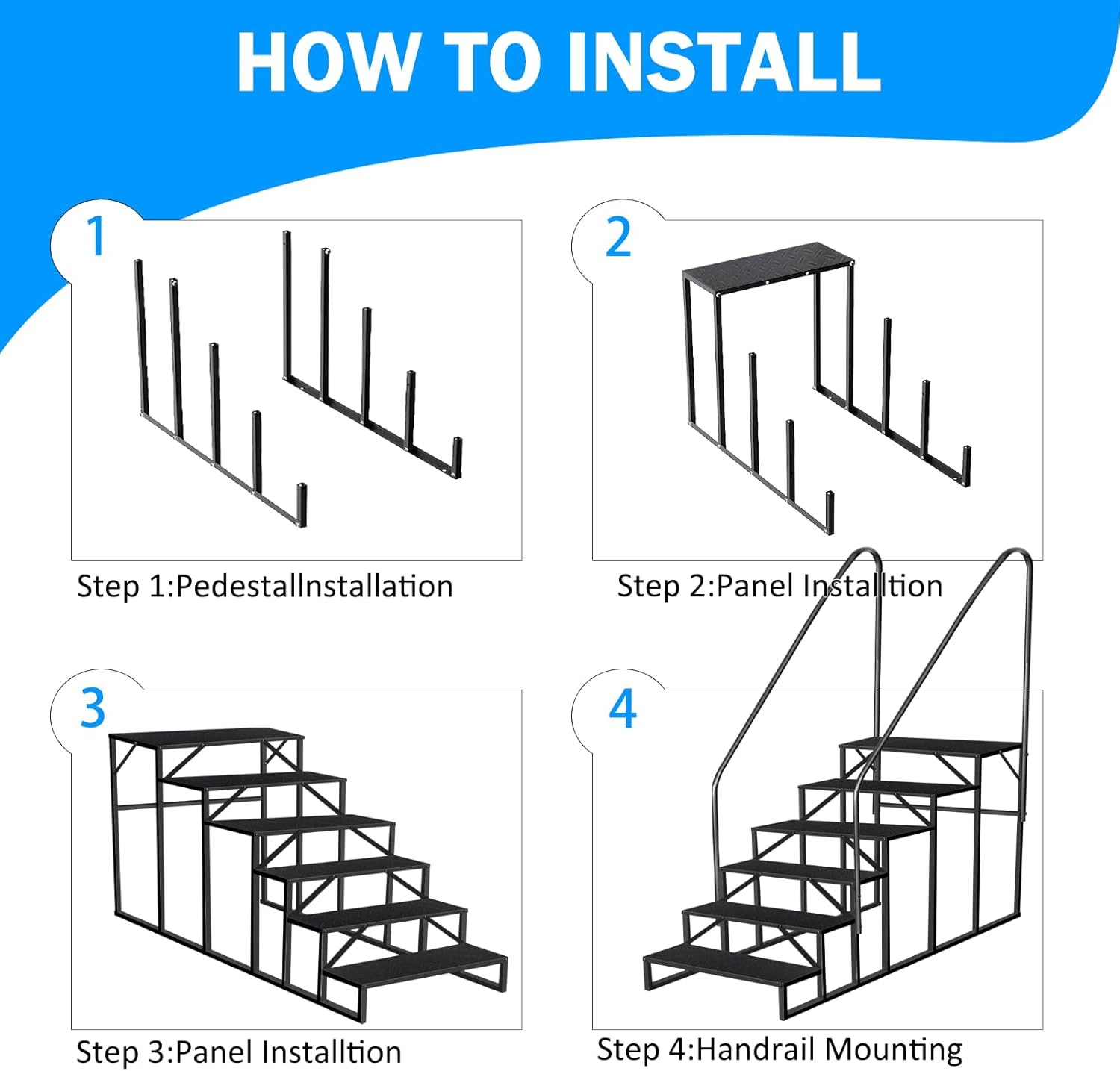 HOW TO INSTALL

1

Step 1:PedestalInstallation

2

Step 2:Panel Installtion

3

Step 3:Panel Installtion

4

Step 4:Handrail Mounting