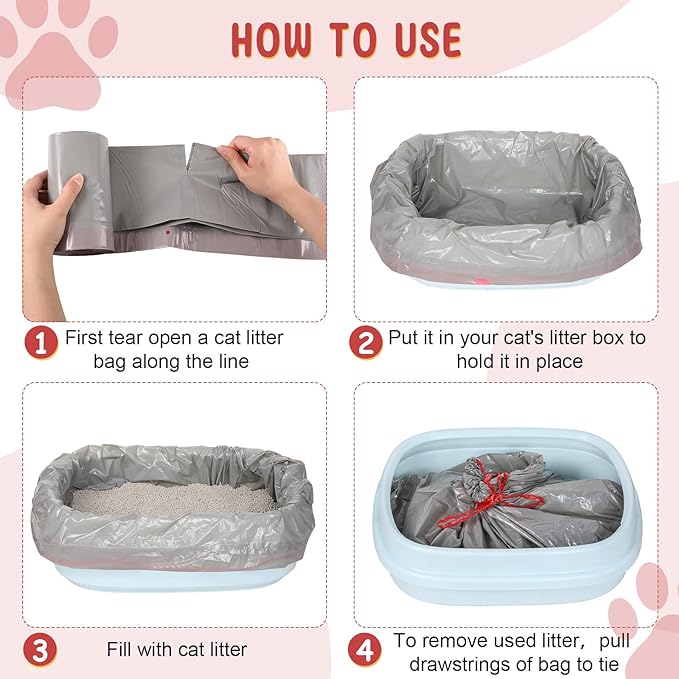 HOW TO USE

1 First tear open a cat litter bag along the line

2 Put it in your cat's litter box to hold it in place

3 Fill with cat litter

4 To remove used litter, pull drawstrings of bag to tie