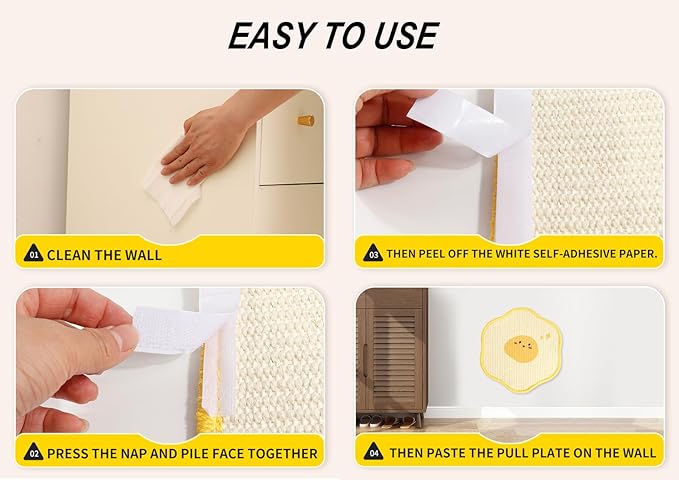 EASY TO USE

01 CLEAN THE WALL

03 THEN PEEL OFF THE WHITE SELF-ADHESIVE PAPER.

02 PRESS THE NAP AND PILE FACE TOGETHER

04 THEN PASTE THE PULL PLATE ON THE WALL