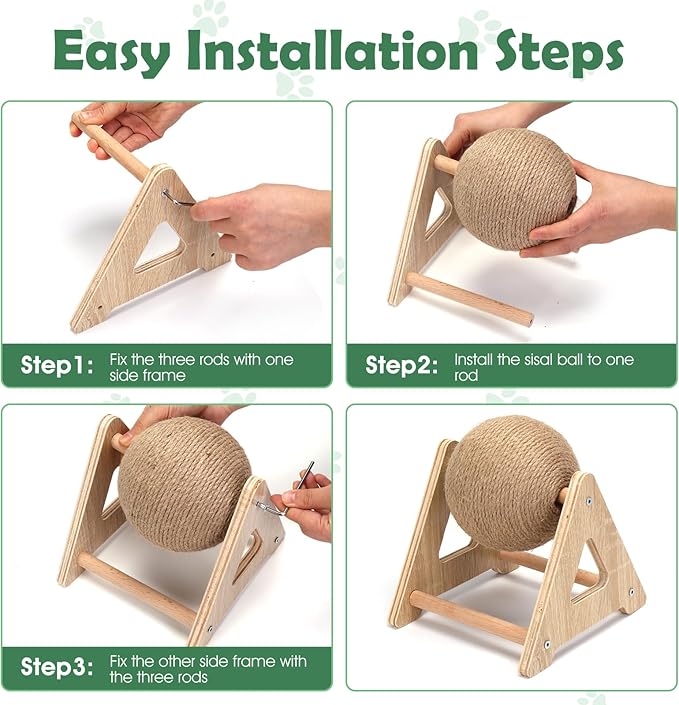 Easy Installation Steps

Step1: Fix the three rods with one side frame

Step2: Install the sisal ball to one rod

Step3: Fix the other side frame with the three rods