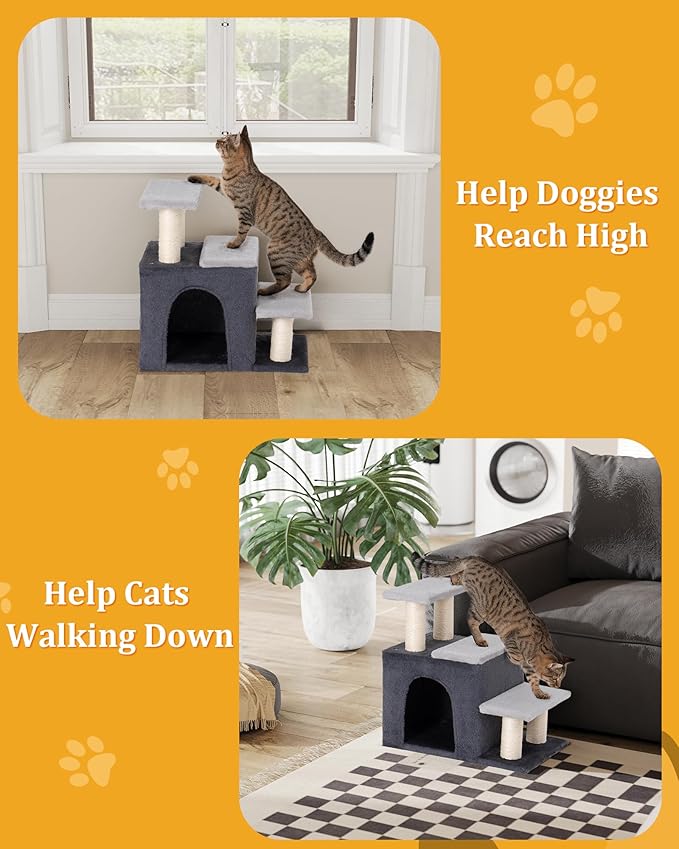 Help Doggies Reach High

Help Cats Walking Down