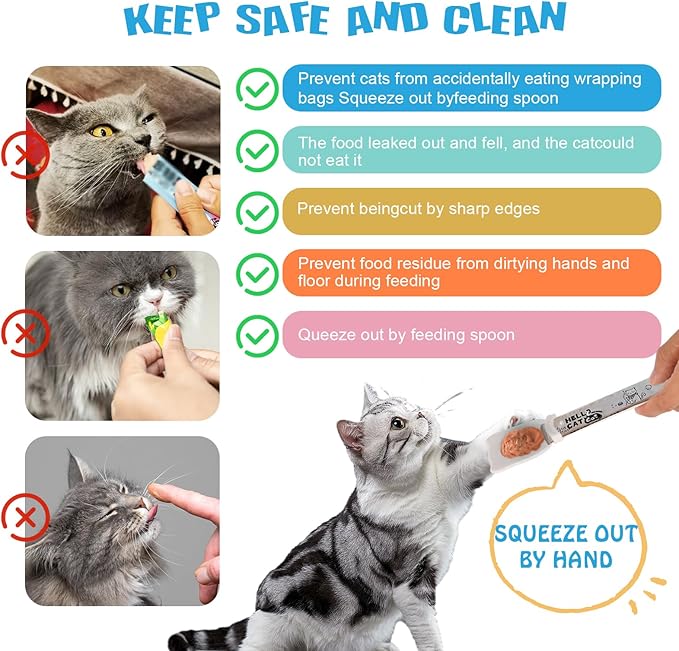 KEEP SAFE AND CLEAN

Prevent cats from accidentally eating wrapping bags Squeeze out byfeeding spoon

The food leaked out and fell, and the catcould not eat it

Prevent beingcut by sharp edges

Prevent food residue from dirtying hands and floor during feeding

Queeze out by feeding spoon

HELLO CAT

SQUEEZE OUT BY HAND