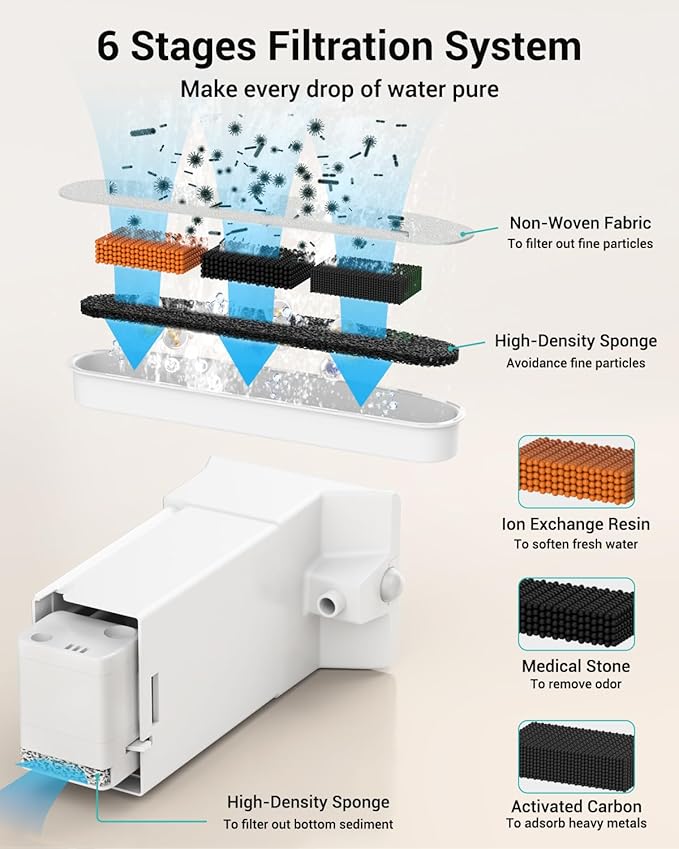 6 Stages Filtration System

Make every drop of water pure

Non-Woven Fabric
To filter out fine particles

High-Density Sponge
Avoidance fine particles

Ion Exchange Resin
To soften fresh water

Medical Stone
To remove odor

Activated Carbon
To adsorb heavy metals

High-Density Sponge
To filter out bottom sediment