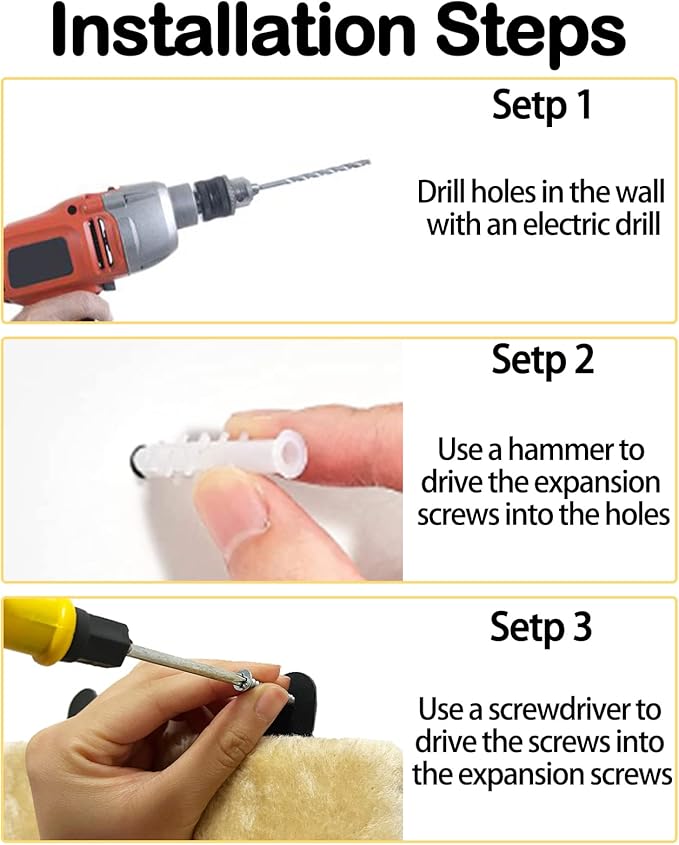 Installation Steps

Setp 1

Drill holes in the wall with an electric drill

Setp 2

Use a hammer to drive the expansion screws into the holes

Setp 3

Use a screwdriver to drive the screws into the expansion screws