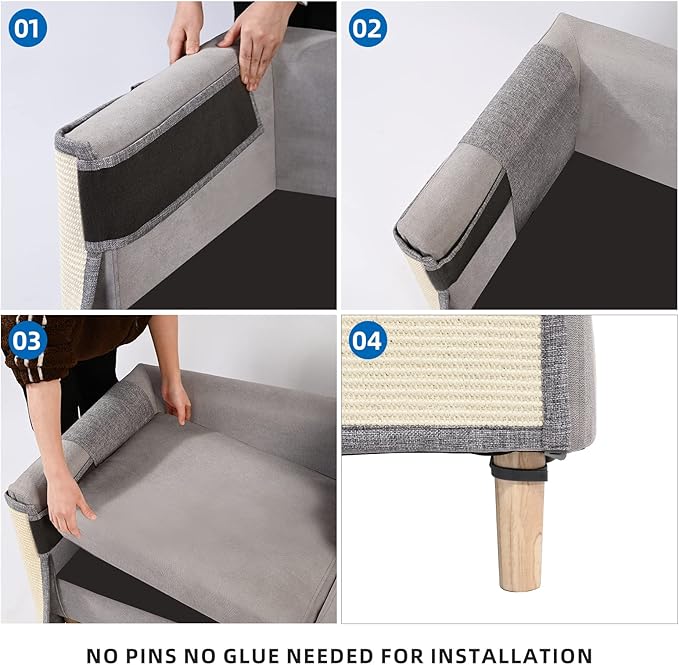 01

02

03

04

NO PINS NO GLUE NEEDED FOR INSTALLATION