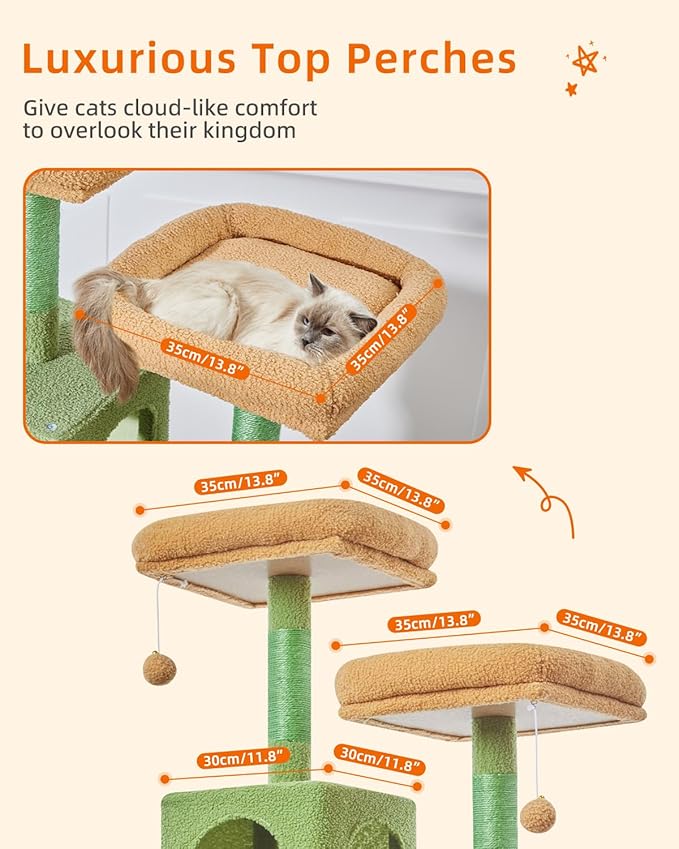 Luxurious Top Perches

Give cats cloud-like comfort to overlook their kingdom

35cm/13.8"
35cm/13.8"

35cm/13.8"
35cm/13.8"

35cm/13.8"
35cm/13.8"

30cm/11.8"
30cm/11.8"