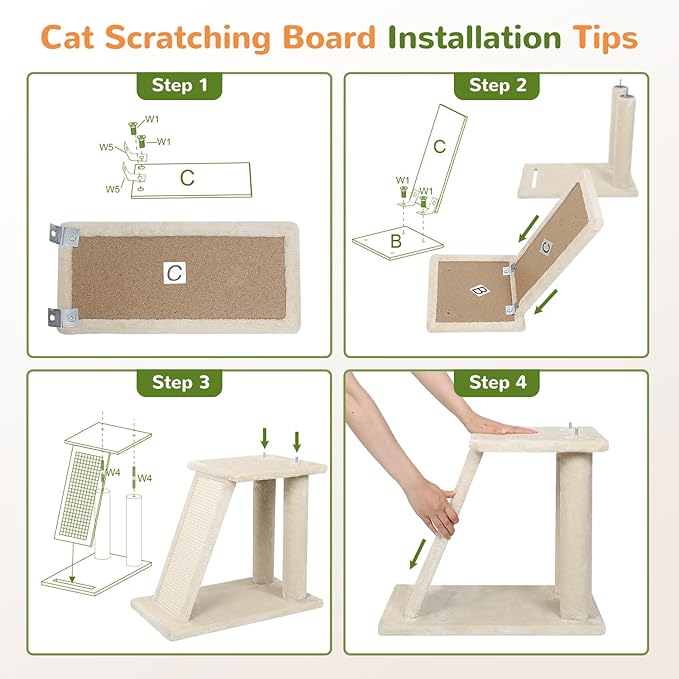 Cat Scratching Board Installation Tips

Step 1

W1
W1
W5
W5
C

C

Step 2

C
W1
W1
B

C
B

Step 3

W4
W4

Step 4