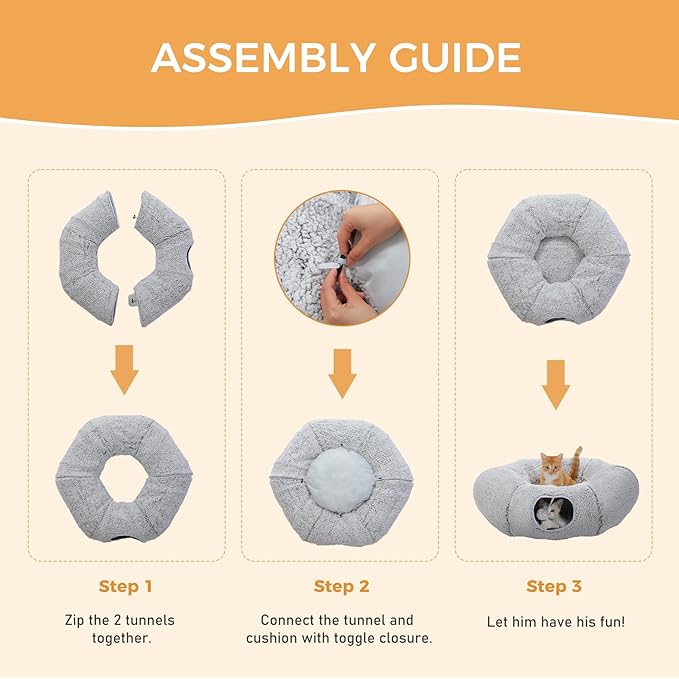 ASSEMBLY GUIDE

Step 1

Zip the 2 tunnels together.

Step 2

Connect the tunnel and cushion with toggle closure.

Step 3

Let him have his fun!