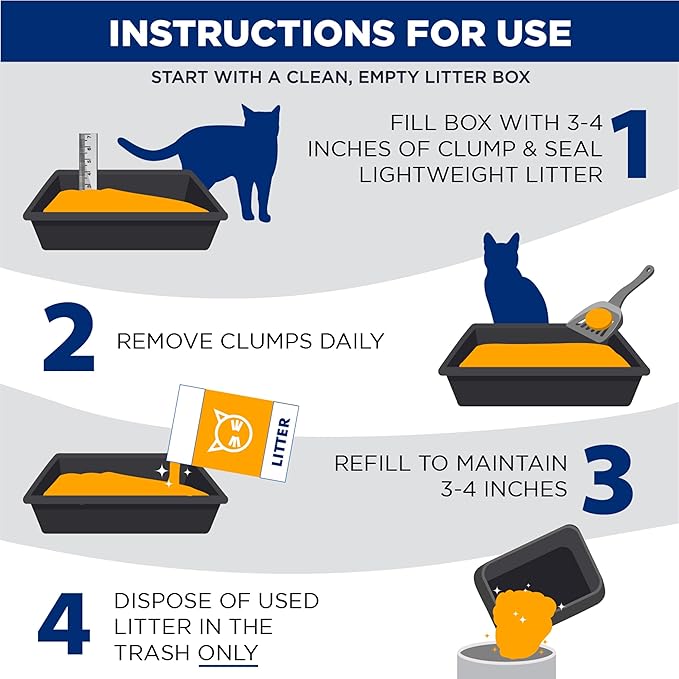 INSTRUCTIONS FOR USE

START WITH A CLEAN, EMPTY LITTER BOX

FILL BOX WITH 3-4 INCHES OF CLUMP & SEAL LIGHTWEIGHT LITTER 1

2 REMOVE CLUMPS DAILY

LITTER

REFILL TO MAINTAIN 3-4 INCHES 3

4 DISPOSE OF USED LITTER IN THE TRASH ONLY