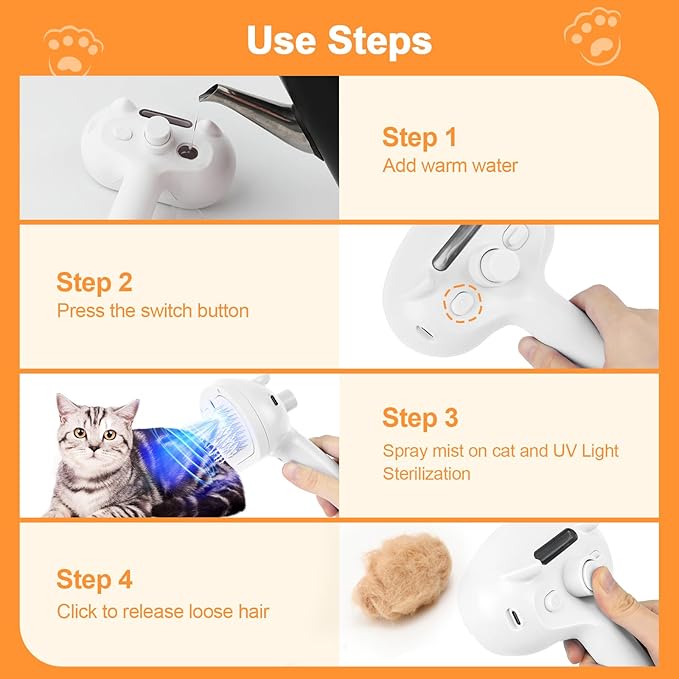 Use Steps

Step 1
Add warm water

Step 2
Press the switch button

Step 3
Spray mist on cat and UV Light Sterilization

Step 4
Click to release loose hair